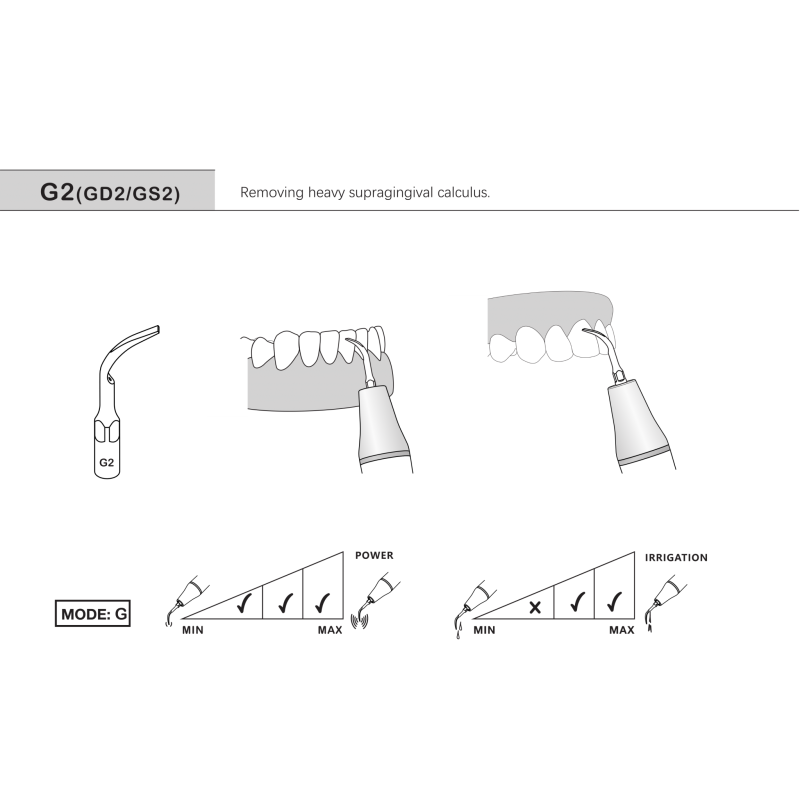 G2(GD2/GS2)

Removing heavy supragingival calculus.

G2

MODE: G

POWER

✓ ✓ ✓

MIN MAX

IRRIGATION

× ✓ ✓

MIN MAX