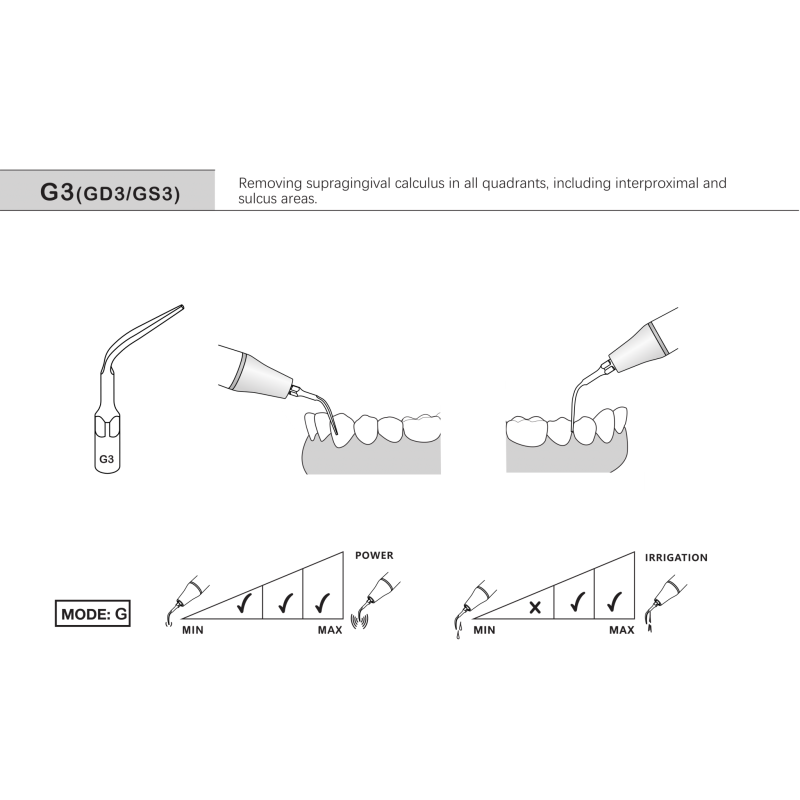 G3(GD3/GS3)

Removing supragingival calculus in all quadrants, including interproximal and sulcus areas.

G3

MODE: G

POWER

✓ ✓ ✓

MIN MAX

IRRIGATION

× ✓ ✓

MIN MAX