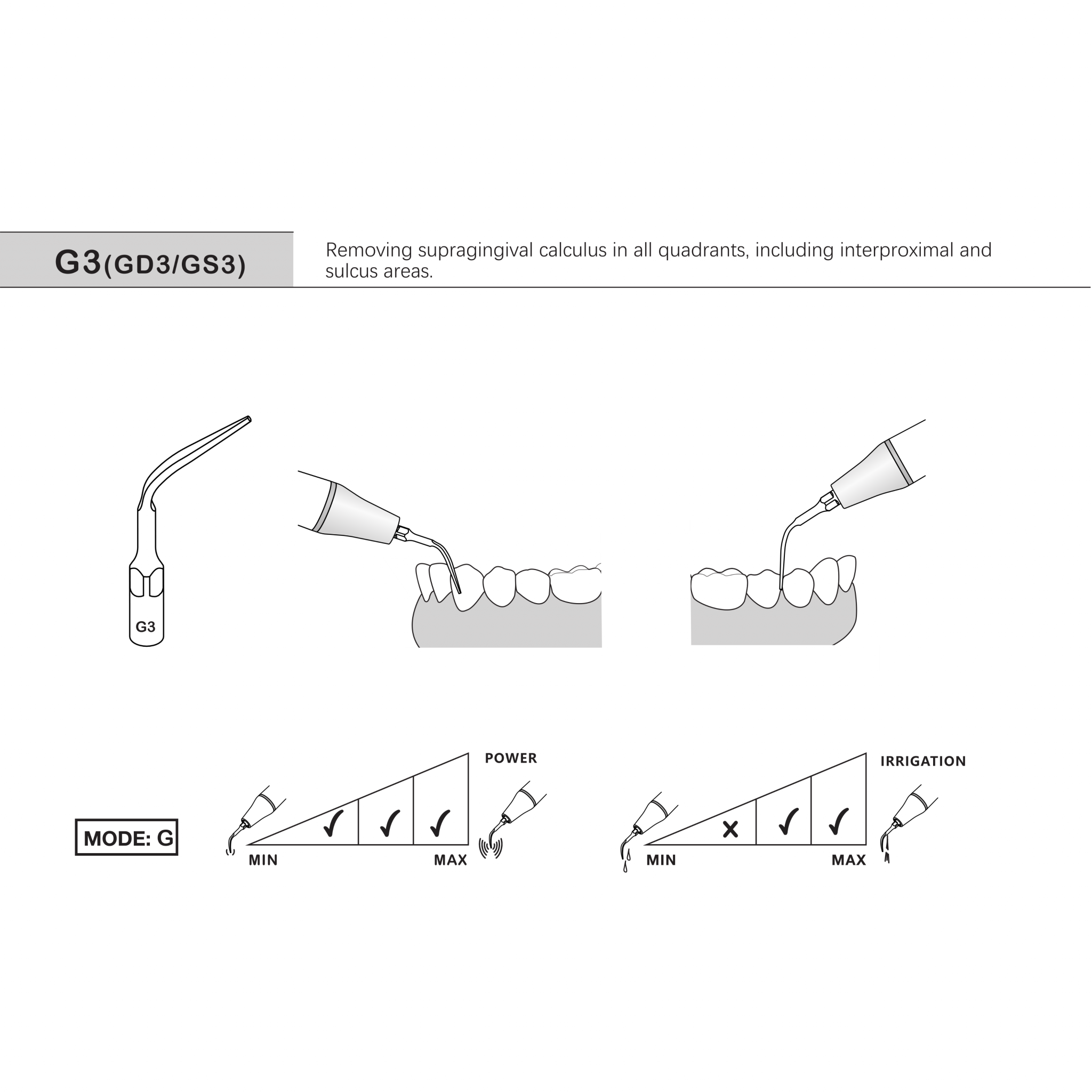 G3(GD3/GS3)

Removing supragingival calculus in all quadrants, including interproximal and sulcus areas.

G3

MODE: G

POWER

✓ ✓ ✓

MIN MAX

IRRIGATION

✗ ✓ ✓

MIN MAX